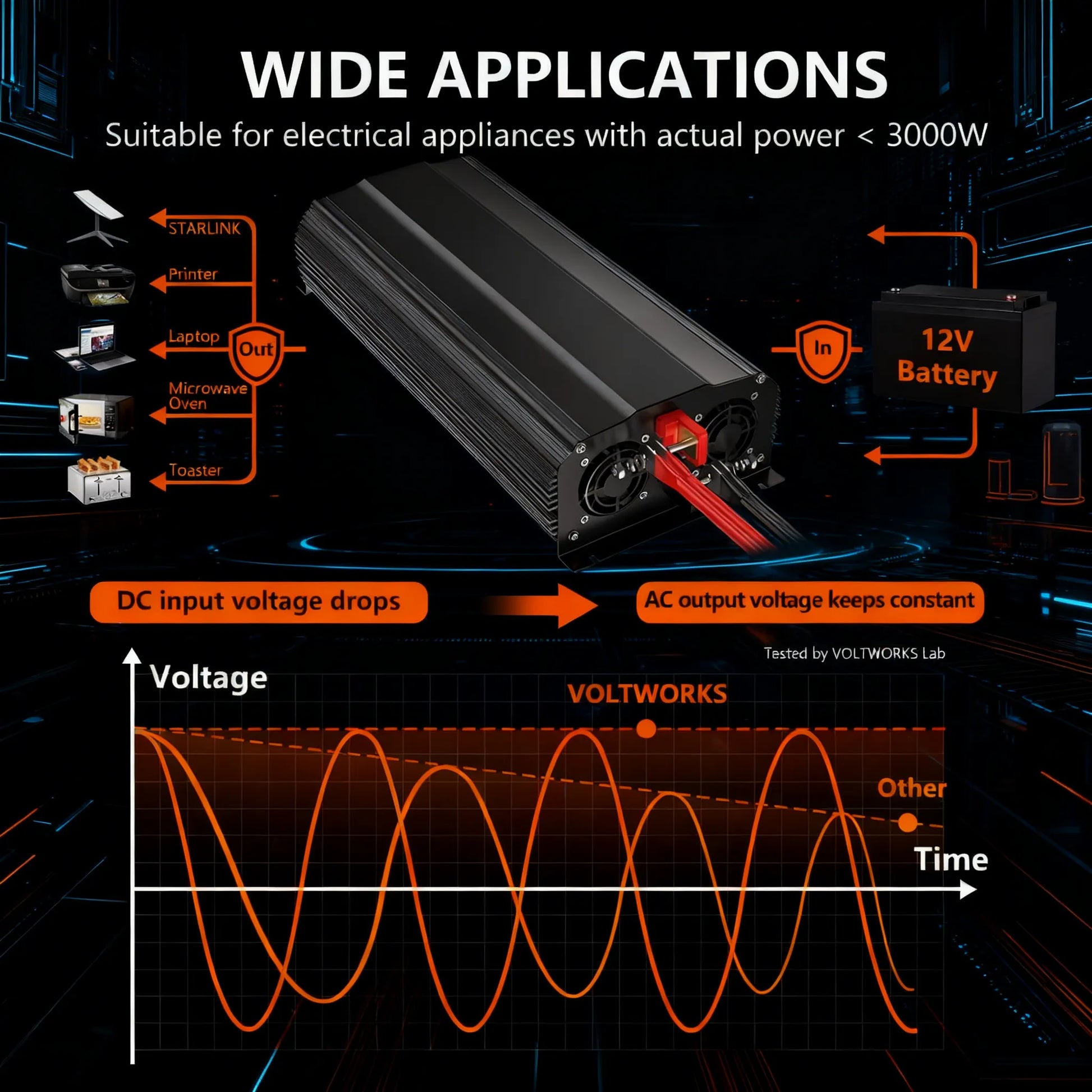 WIDE APPLICATIONS

Suitable for electrical appliances with actual power < 3000W

STARLINK

Printer

Laptop

Microwave Oven

Toaster

Out

In

12V Battery

DC input voltage drops

AC output voltage keeps constant

Tested by VOLTWORKS Lab

Voltage

VOLTWORKS

Other

Time